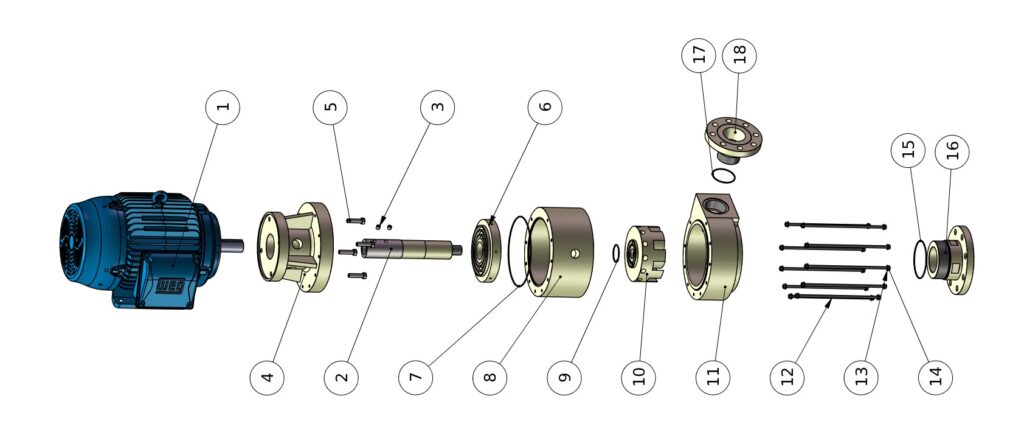 1
5
3
6
17
18
15
16
4
2
7
8
9
10
11
12
13
14
WEG